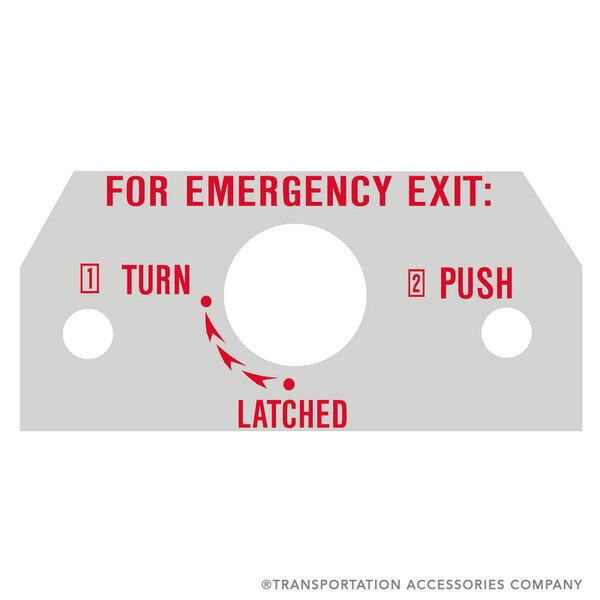 FOR EMERGENCY EXIT:

1 TURN

2 PUSH

LATCHED

®TRANSPORTATION ACCESSORIES COMPANY